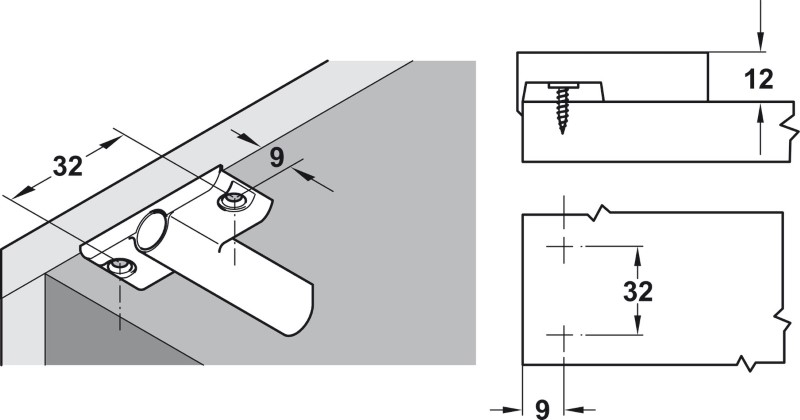 32
9
12
32
9